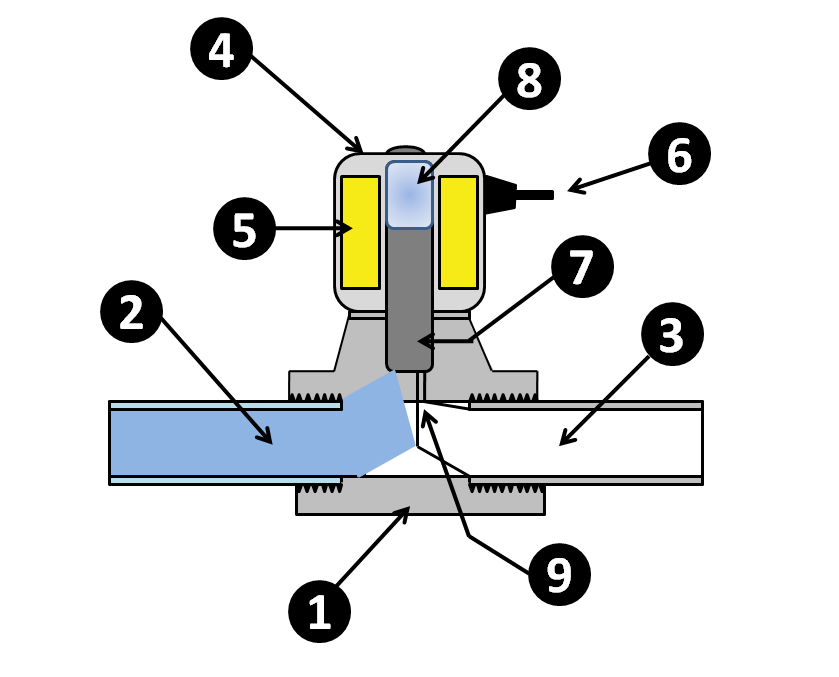 4
8
6
5
7
2
3
9
1