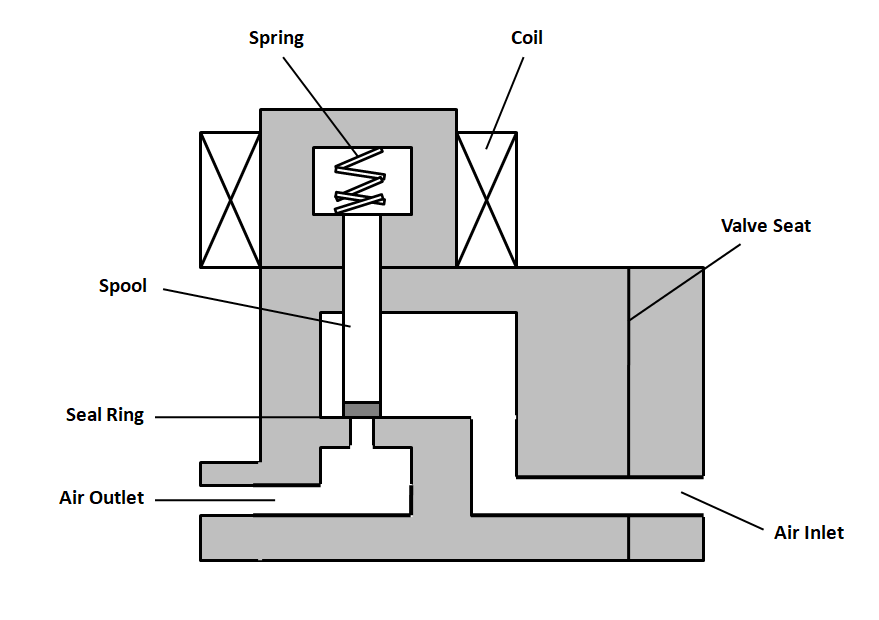 Spring
Coil
Valve Seat
Spool
Seal Ring
Air Outlet
Air Inlet