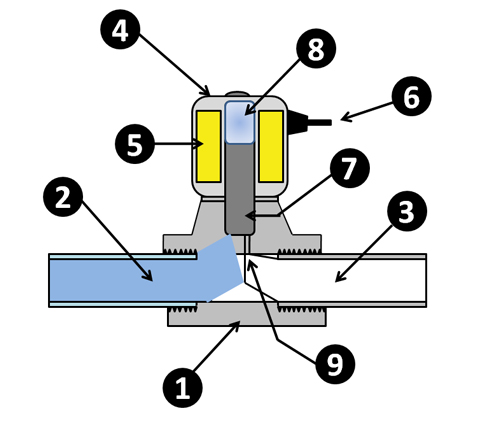 4
8
6
5
7
2
3
9
1