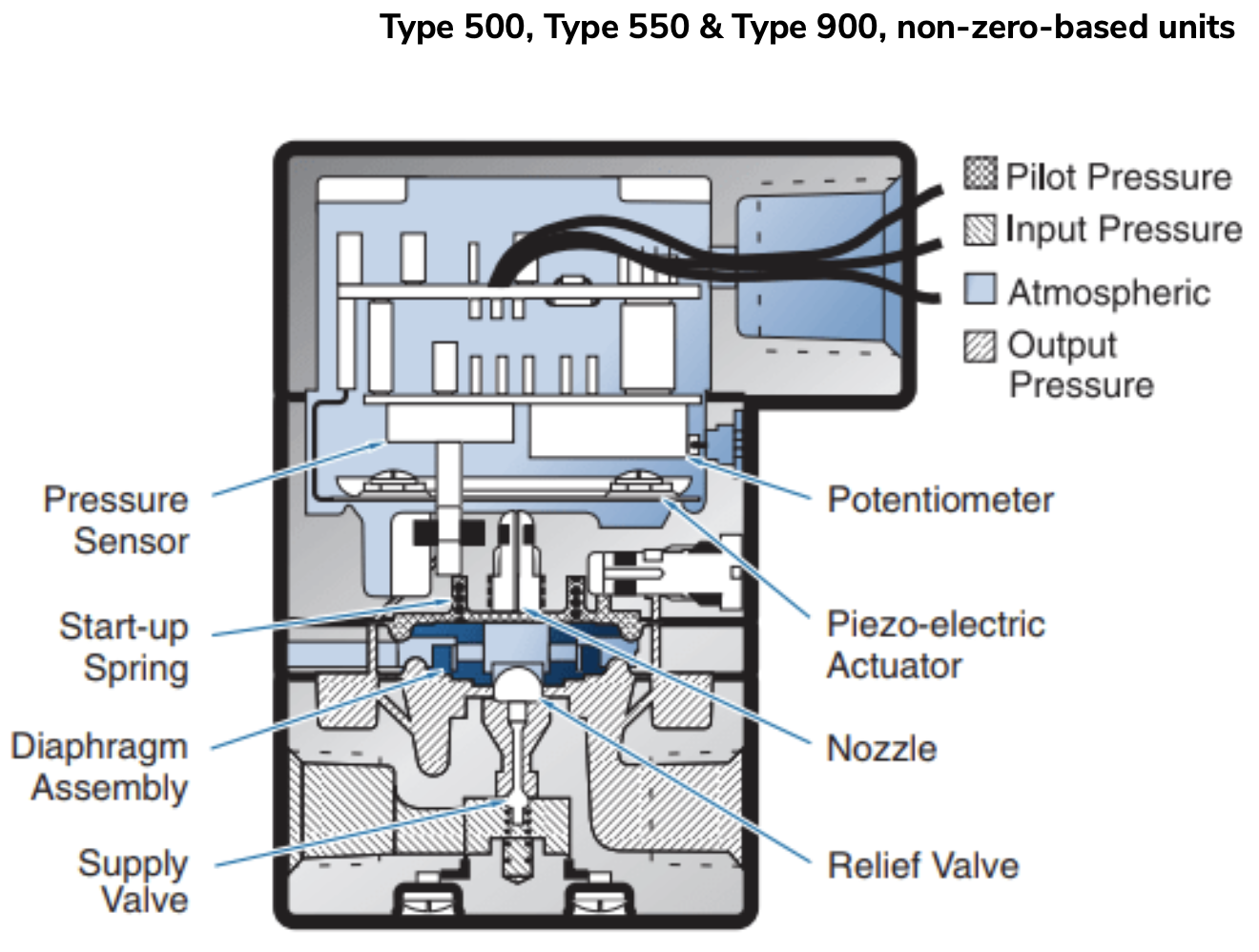 Type 500, Type 550 & Type 900, non-zero-based units

Pilot Pressure
Input Pressure
Atmospheric
Output Pressure

Pressure Sensor

Start-up Spring

Diaphragm Assembly

Supply Valve

Potentiometer

Piezo-electric Actuator

Nozzle

Relief Valve