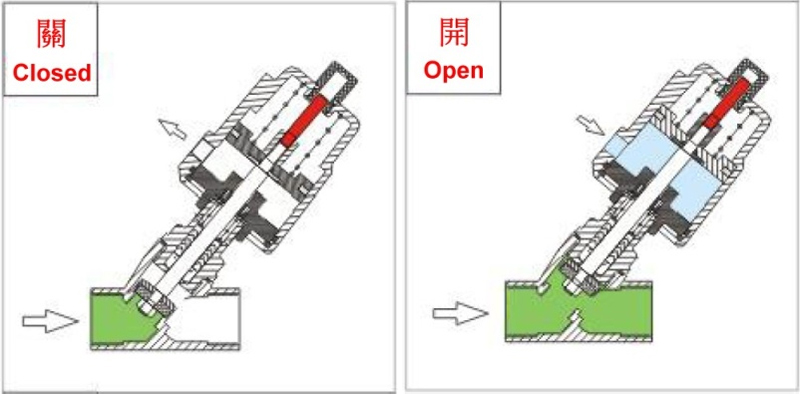 關
Closed

開
Open